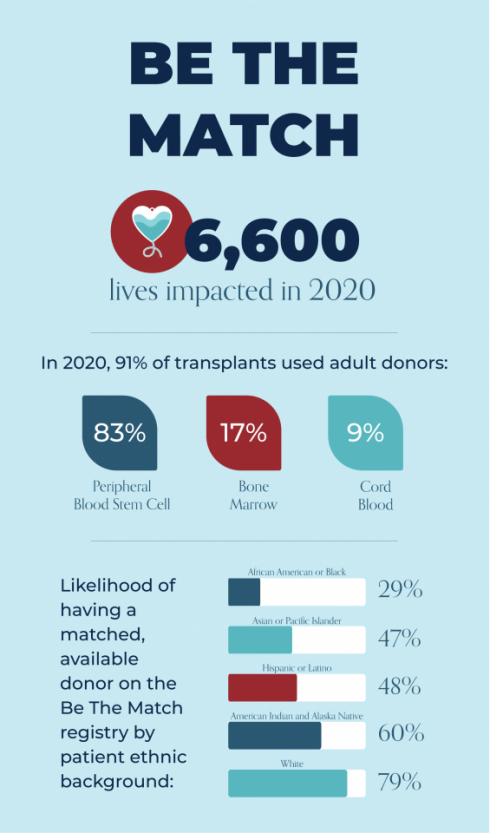 BE THE MATCH

6,600
lives impacted in 2020

In 2020, 91% of transplants used adult donors:

83%
Peripheral Blood Stem Cell

17%
Bone Marrow

9%
Cord Blood

Likelihood of having a matched, available donor on the Be The Match registry by patient ethnic background:

African American or Black
29%

Asian or Pacific Islander
47%

Hispanic or Latino
48%

American Indian and Alaska Native
60%

White
79%